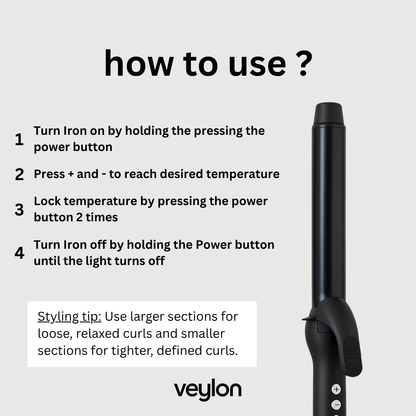 how to use ?

1 Turn Iron on by holding the pressing the power button

2 Press + and - to reach desired temperature

3 Lock temperature by pressing the power button 2 times

4 Turn Iron off by holding the Power button until the light turns off

Styling tip: Use larger sections for loose, relaxed curls and smaller sections for tighter, defined curls.

veylon

+

-